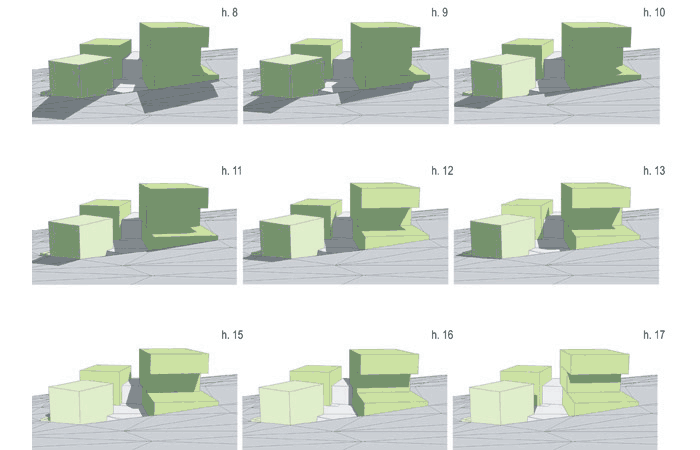 h. 8

h. 9

h. 10

h. 11

h. 12

h. 13

h. 15

h. 16

h. 17