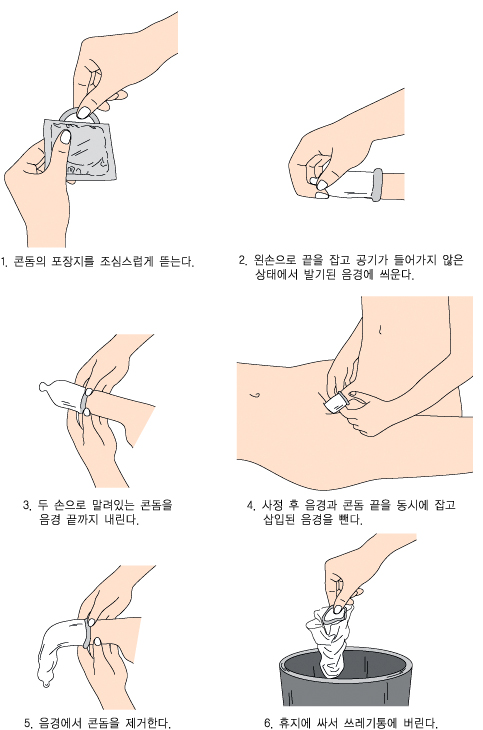 1. 콘돔의 포장지를 조심스럽게 뜯는다.

2. 왼손으로 끝을 잡고 공기가 들어가지 않은 상태에서 발기된 음경에 씌운다.

3. 두 손으로 말려있는 콘돔을 음경 끝까지 내린다.

4. 사정 후 음경과 콘돔 끝을 동시에 잡고 삽입된 음경을 뺀다.

5. 음경에서 콘돔을 제거한다.

6. 휴지에 싸서 쓰레기통에 버린다.