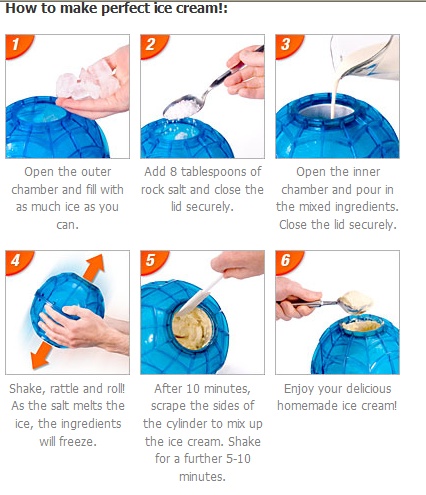 How to make perfect ice cream!:

1

Open the outer chamber and fill with as much ice as you can.

2

Add 8 tablespoons of rock salt and close the lid securely.

3

Open the inner chamber and pour in the mixed ingredients. Close the lid securely.

4

Shake, rattle and roll! As the salt melts the ice, the ingredients will freeze.

5

After 10 minutes, scrape the sides of the cylinder to mix up the ice cream. Shake for a further 5-10 minutes.

6

Enjoy your delicious homemade ice cream!