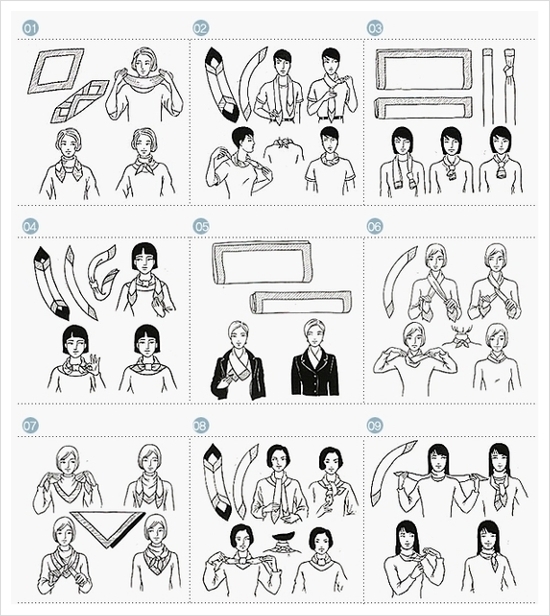 01

02

03

04

05

06

07

08

09