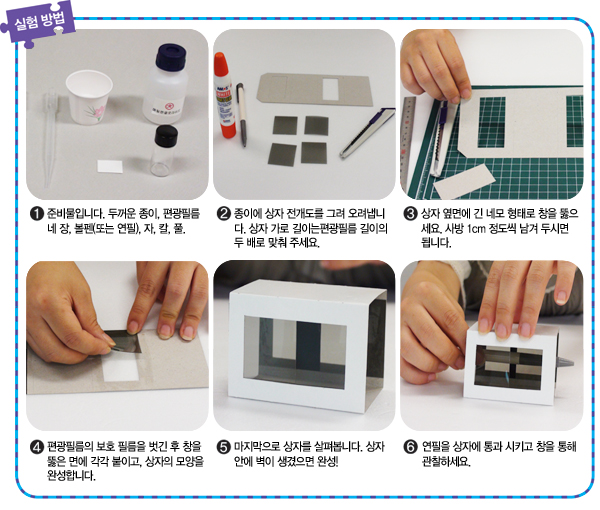 실험 방법

❶ 준비물입니다. 두꺼운 종이, 편광필름 네 장, 볼펜(또는 연필), 자, 칼, 풀.

❷ 종이에 상자 전개도를 그려 오려냅니다. 상자 가로 길이는편광필름 길이의 두 배로 맞춰 주세요.

❸ 상자 옆면에 긴 네모 형태로 창을 뚫으세요. 사방 1cm 정도씩 남겨 두시면 됩니다.

❹ 편광필름의 보호 필름을 벗긴 후 창을 뚫은 면에 각각 붙이고, 상자의 모양을 완성합니다.

❺ 마지막으로 상자를 살펴봅니다. 상자 안에 벽이 생겼으면 완성!

❻ 연필을 상자에 통과 시키고 창을 통해 관찰하세요.