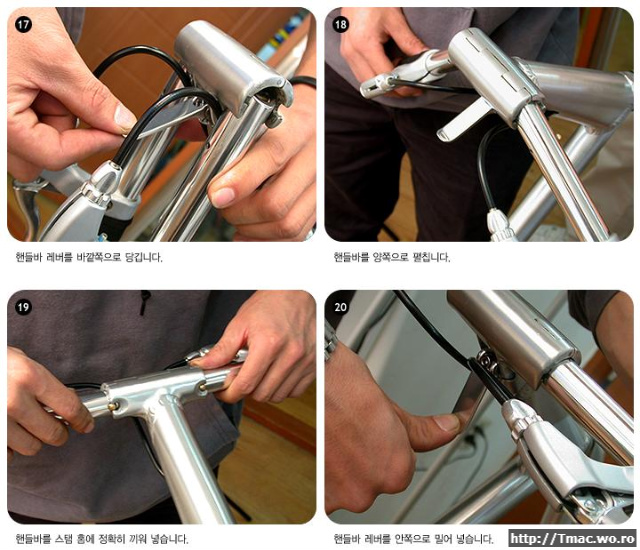 17

핸들바 레버를 바깥쪽으로 당깁니다.

18

핸들바를 양쪽으로 펼칩니다.

19

핸들바를 스템 홈에 정확히 끼워 넣습니다.

20

핸들바 레버를 안쪽으로 밀어 넣습니다.

http://Tmac.wo.ro