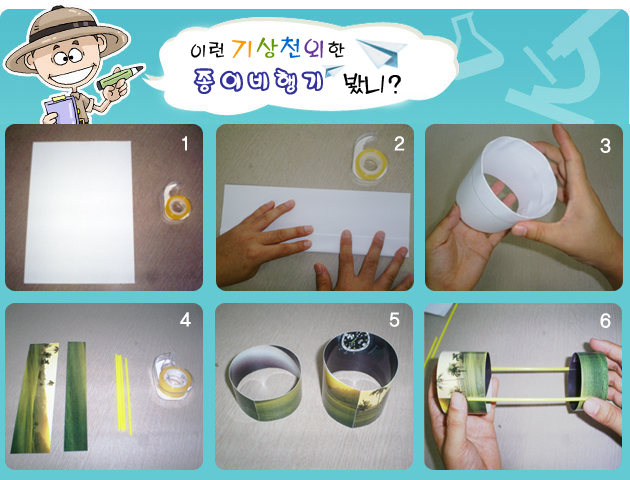 이런 기상천외한 종이비행기 봤니?

1

2

3

4

5

6